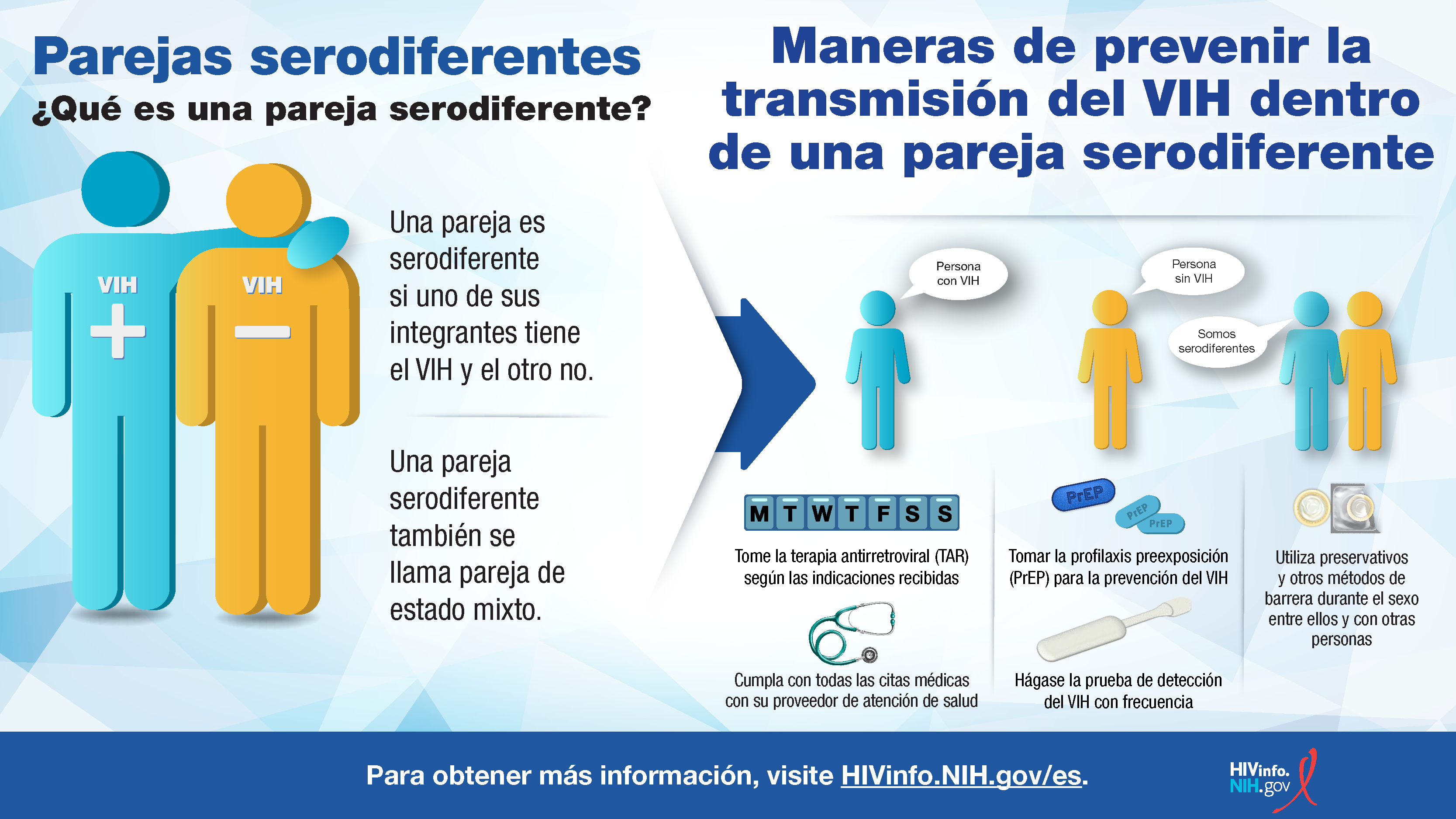 Parejas serodiferentes

¿Qué es una pareja serodiferente?

VIH
+

VIH
−

Una pareja es serodiferente si uno de sus integrantes tiene el VIH y el otro no.

Una pareja serodiferente también se llama pareja de estado mixto.

Maneras de prevenir la transmisión del VIH dentro de una pareja serodiferente

Persona con VIH

Persona sin VIH

Somos serodiferentes

M T W T F S S

Tome la terapia antirretroviral (TAR) según las indicaciones recibidas

Cumpla con todas las citas médicas con su proveedor de atención de salud

PrEP PrEP PrEP

Tomar la profilaxis preexposición (PrEP) para la prevención del VIH

Hágase la prueba de detección del VIH con frecuencia

Utiliza preservativos y otros métodos de barrera durante el sexo entre ellos y con otras personas

Para obtener más información, visite HIVinfo.NIH.gov/es.

HIVinfo.
NIH.gov